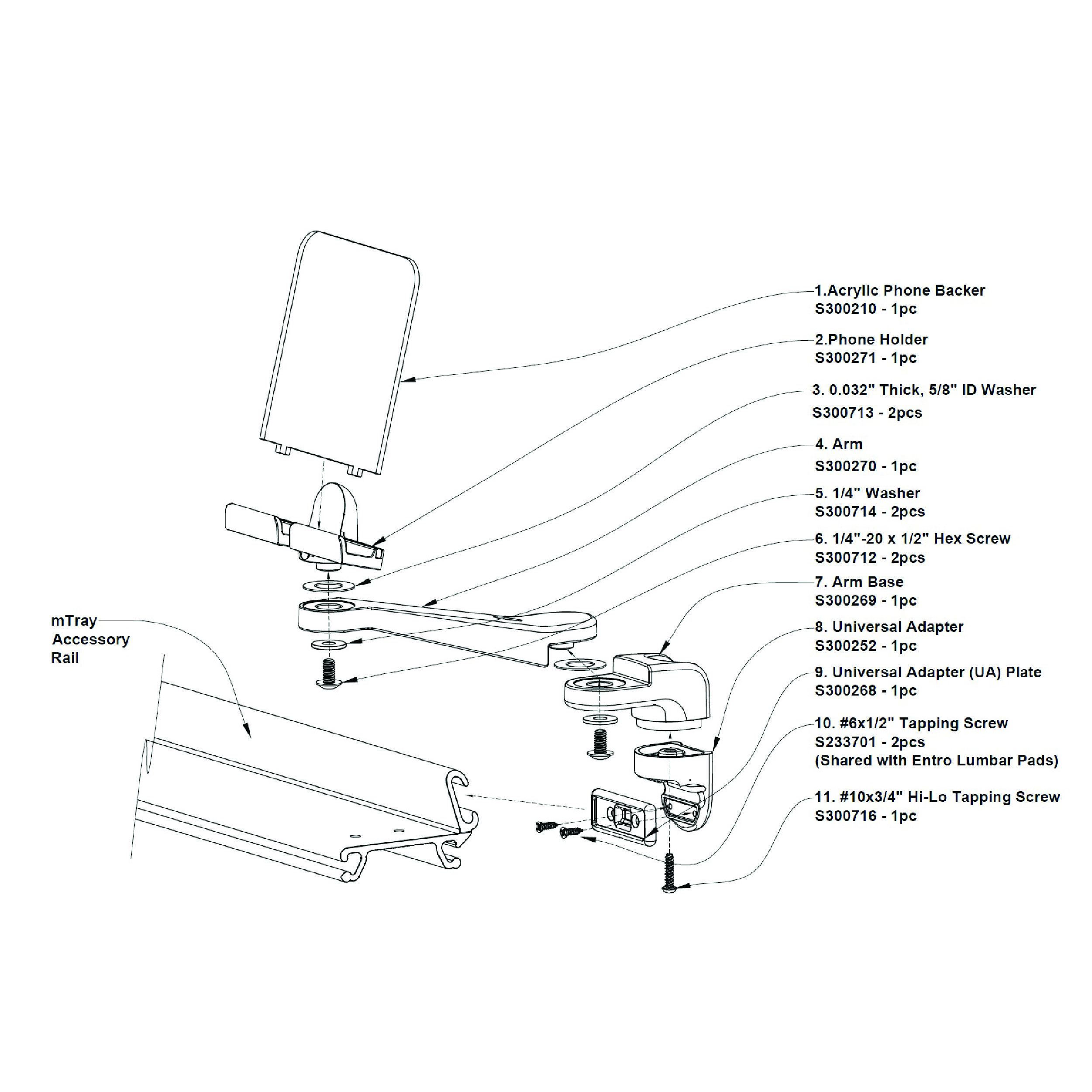 1.Acrylic Phone Backer
S300210 - 1pc

2.Phone Holder
S300271 - 1pc

3. 0.032" Thick, 5/8" ID Washer
S300713 - 2pcs

4. Arm
S300270 - 1pc

5. 1/4" Washer
S300714 - 2pcs

6. 1/4"-20 x 1/2" Hex Screw
S300712 - 2pcs

7. Arm Base
S300269 - 1pc

8. Universal Adapter
S300252 - 1pc

9. Universal Adapter (UA) Plate
S300268 - 1pc

10. #6x1/2" Tapping Screw
S233701 - 2pcs
(Shared with Entro Lumbar Pads)

11. #10x3/4" Hi-Lo Tapping Screw
S300716 - 1pc

mTray
Accessory
Rail